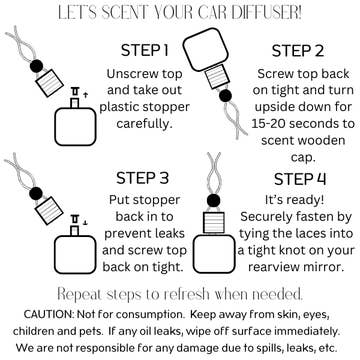 LET'S SCENT YOUR CAR DIFFUSER!

STEP 1
Unscrew top and take out plastic stopper carefully.

STEP 2
Screw top back on tight and turn upside down for 15-20 seconds to scent wooden cap.

STEP 3
Put stopper back in to prevent leaks and screw top back on tight.

STEP 4
It's ready! Securely fasten by tying the laces into a tight knot on your rearview mirror.

Repeat steps to refresh when needed.

CAUTION: Not for consumption. Keep away from skin, eyes, children and pets. If any oil leaks, wipe off surface immediately. We are not responsible for any damage due to spills, leaks, etc.